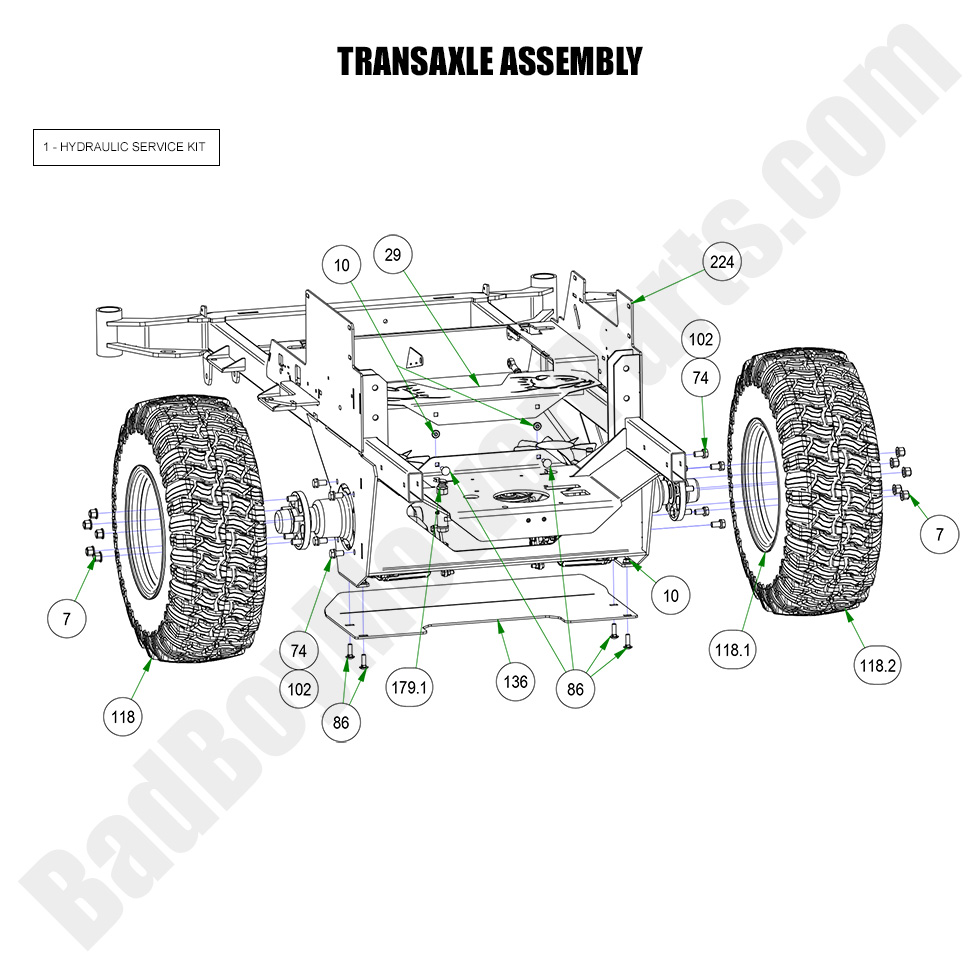 TRANSAXLE ASSEMBLY

1 - HYDRAULIC SERVICE KIT

10
29
224
102
74
7
7
10
118.1
118.2
74
102
179.1
136
86
86
118

BadBoyMowerParts.com